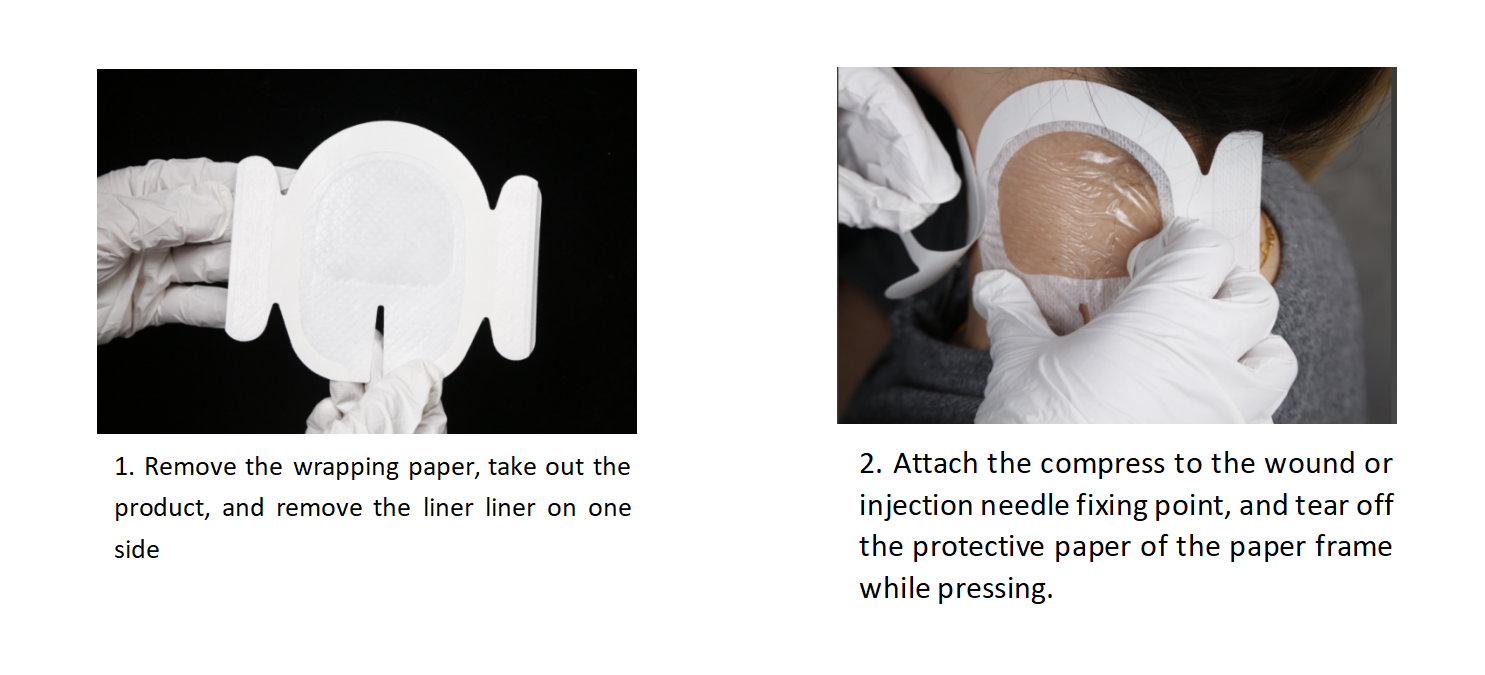 1. Remove the wrapping paper, take out the product, and remove the liner liner on one side

2. Attach the compress to the wound or injection needle fixing point, and tear off the protective paper of the paper frame while pressing.