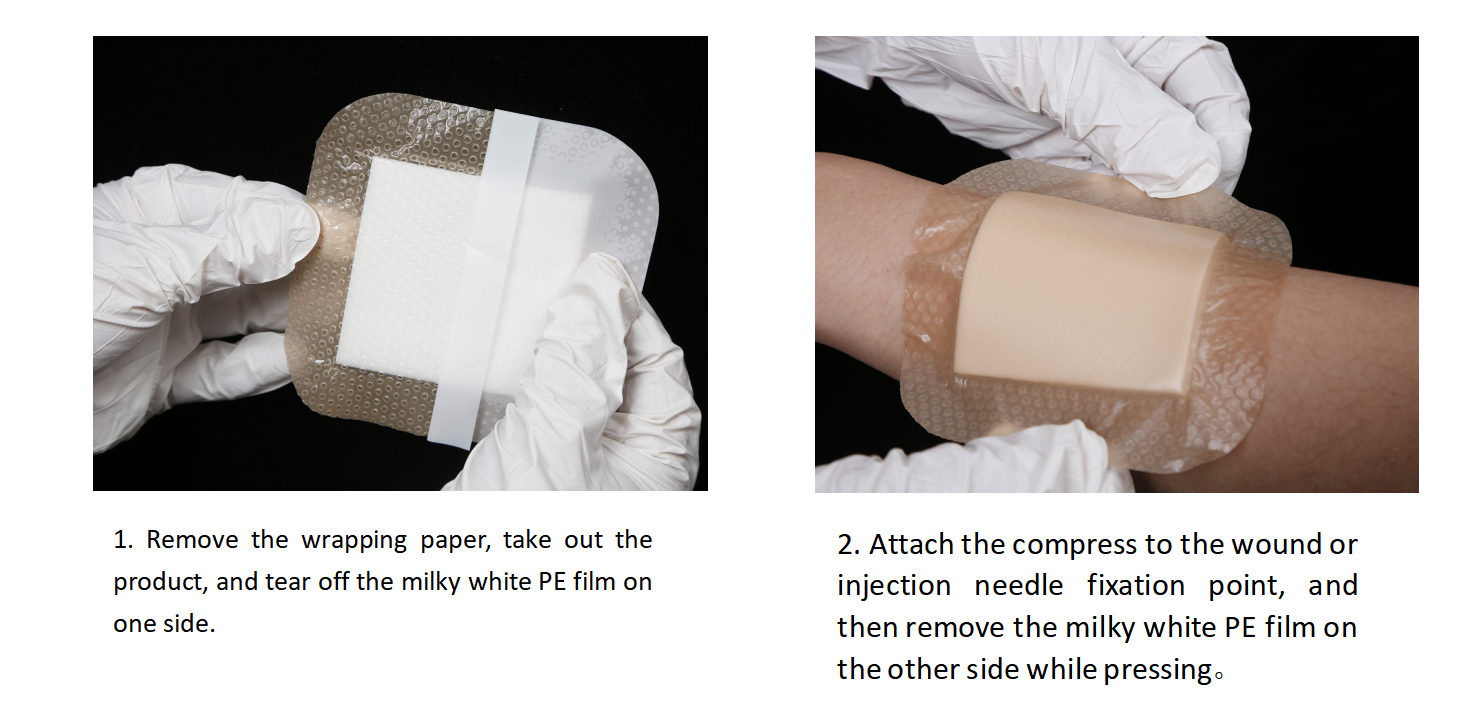 1. Remove the wrapping paper, take out the product, and tear off the milky white PE film on one side.

2. Attach the compress to the wound or injection needle fixation point, and then remove the milky white PE film on the other side while pressing。